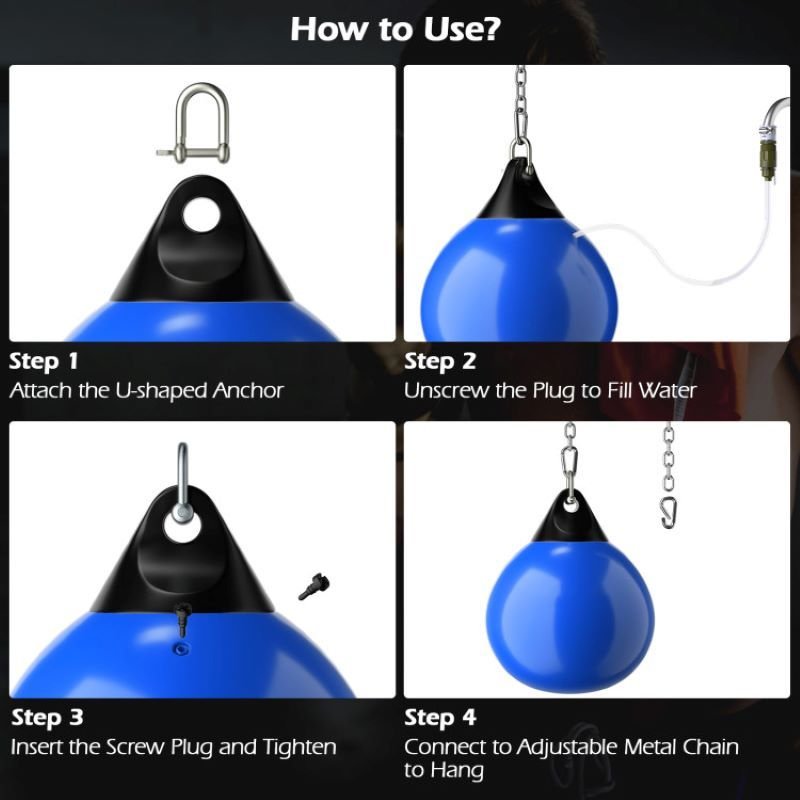 How to Use?

Step 1
Attach the U-shaped Anchor

Step 2
Unscrew the Plug to Fill Water

Step 3
Insert the Screw Plug and Tighten

Step 4
Connect to Adjustable Metal Chain to Hang